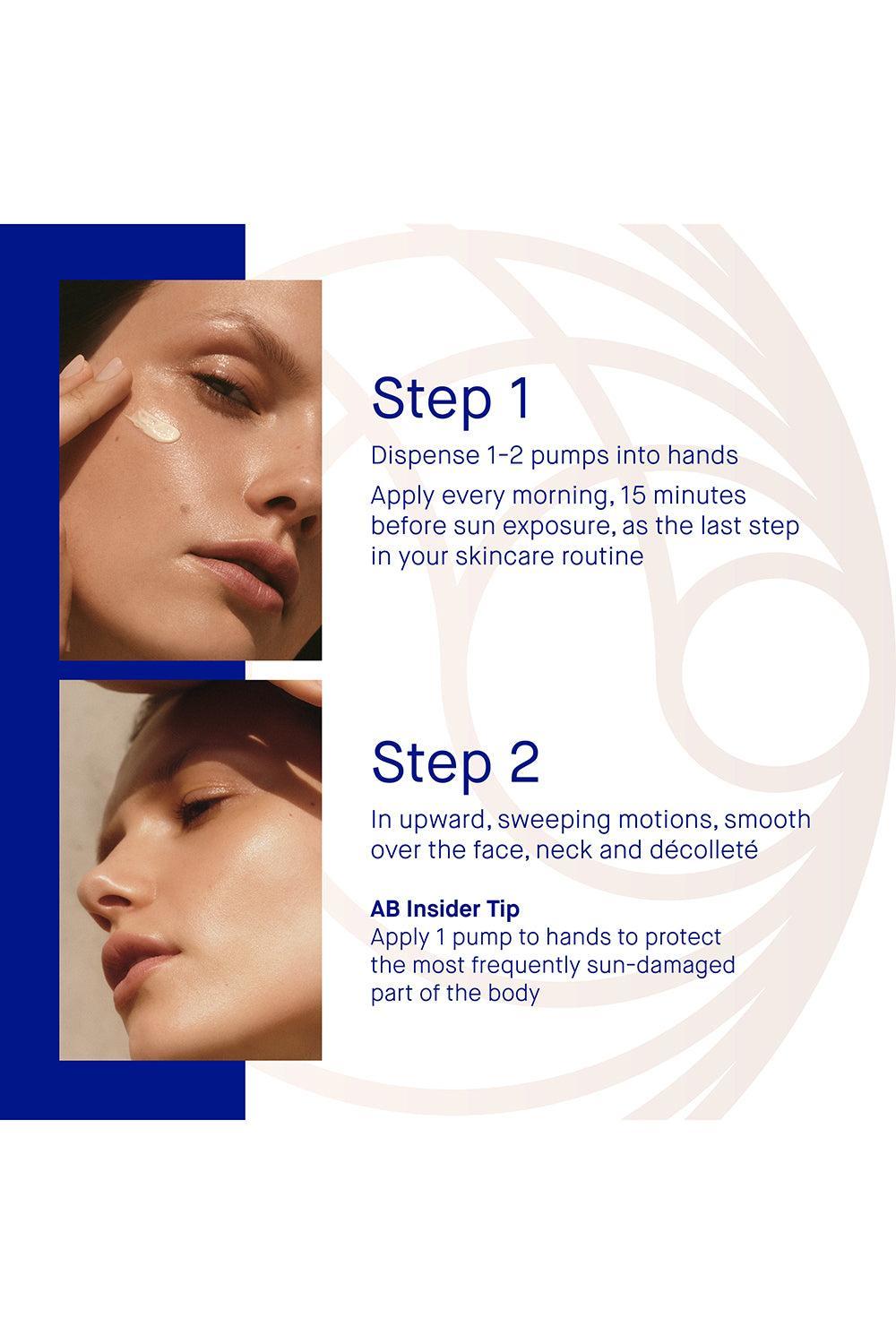 Step 1

Dispense 1-2 pumps into hands

Apply every morning, 15 minutes before sun exposure, as the last step in your skincare routine

Step 2

In upward, sweeping motions, smooth over the face, neck and décolleté

AB Insider Tip
Apply 1 pump to hands to protect the most frequently sun-damaged part of the body